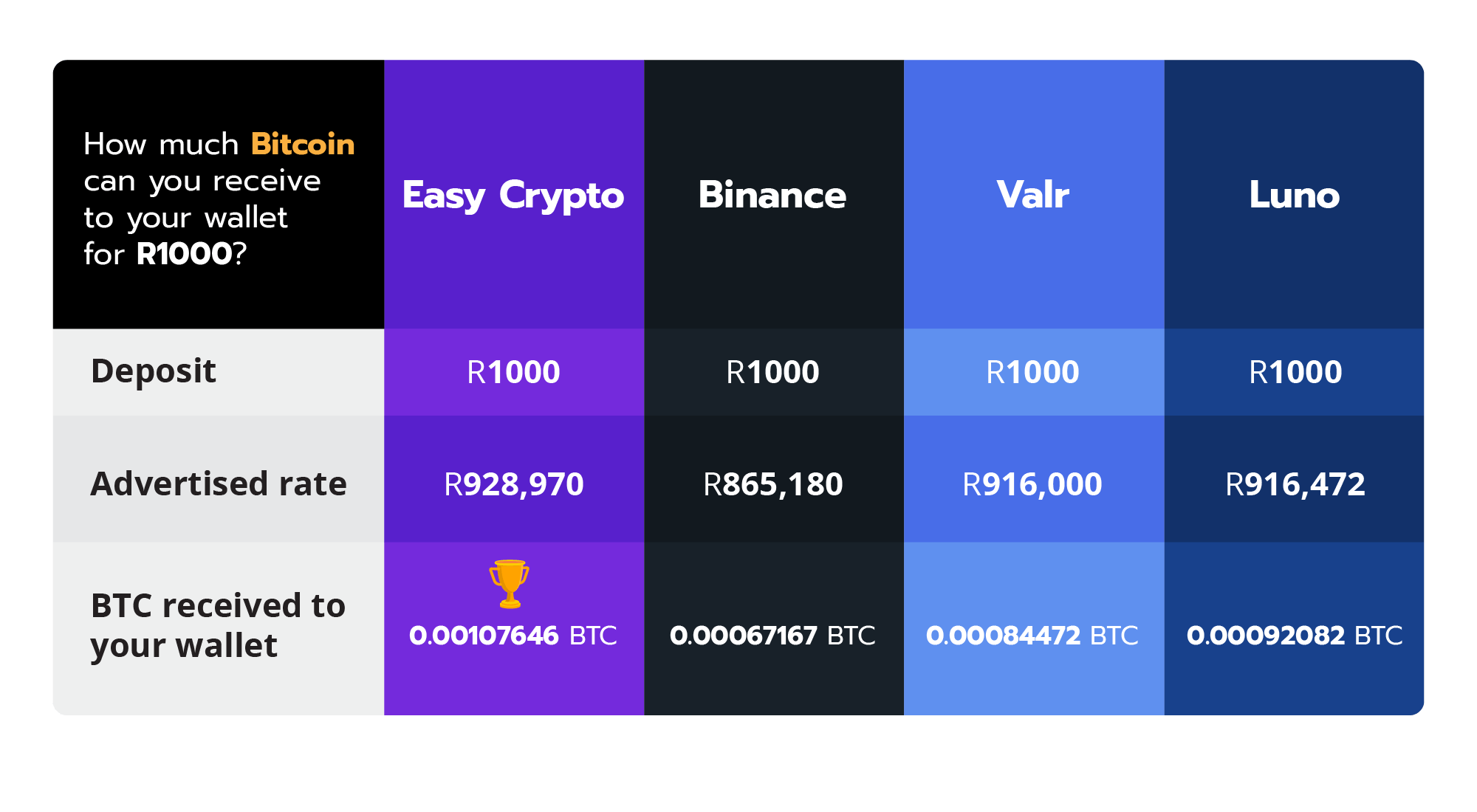 | How much Bitcoin can you receive to your wallet for R1000? | Easy Crypto | Binance | Valr | Luno |
|---|---|---|---|---|
| Deposit | R1000 | R1000 | R1000 | R1000 |
| Advertised rate | R928,970 | R865,180 | R916,000 | R916,472 |
| BTC received to your wallet | 0.00107646 BTC | 0.00067167 BTC | 0.00084472 BTC | 0.00092082 BTC |