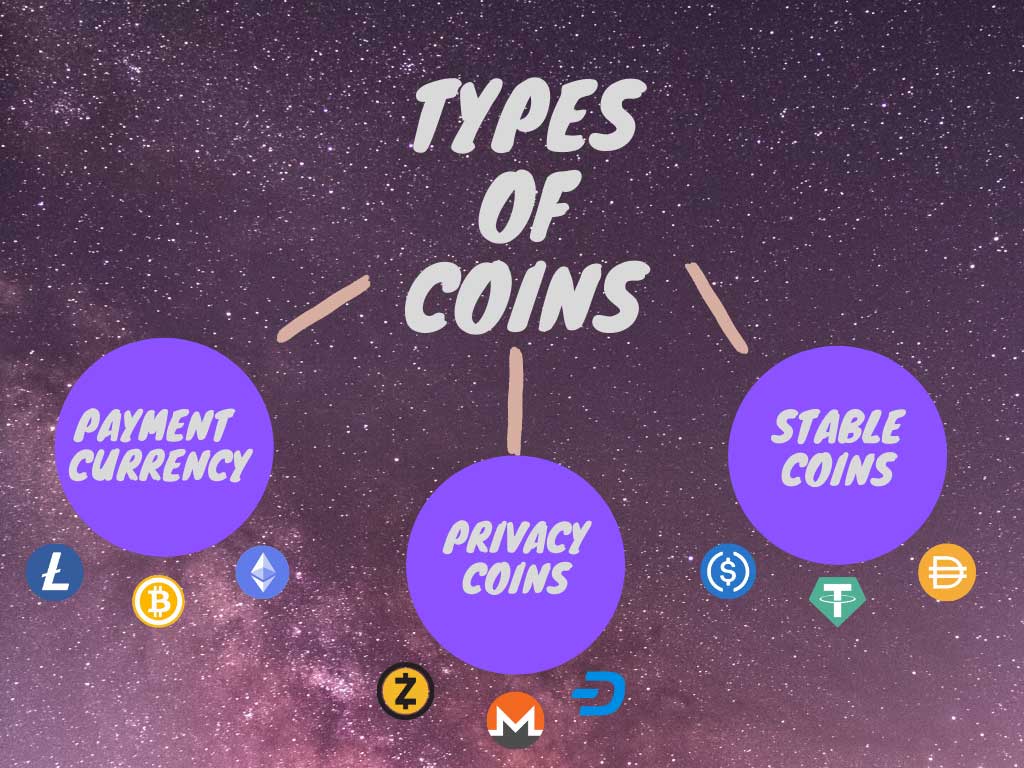 TYPES OF COINS

PAYMENT CURRENCY

PRIVACY COINS

STABLE COINS